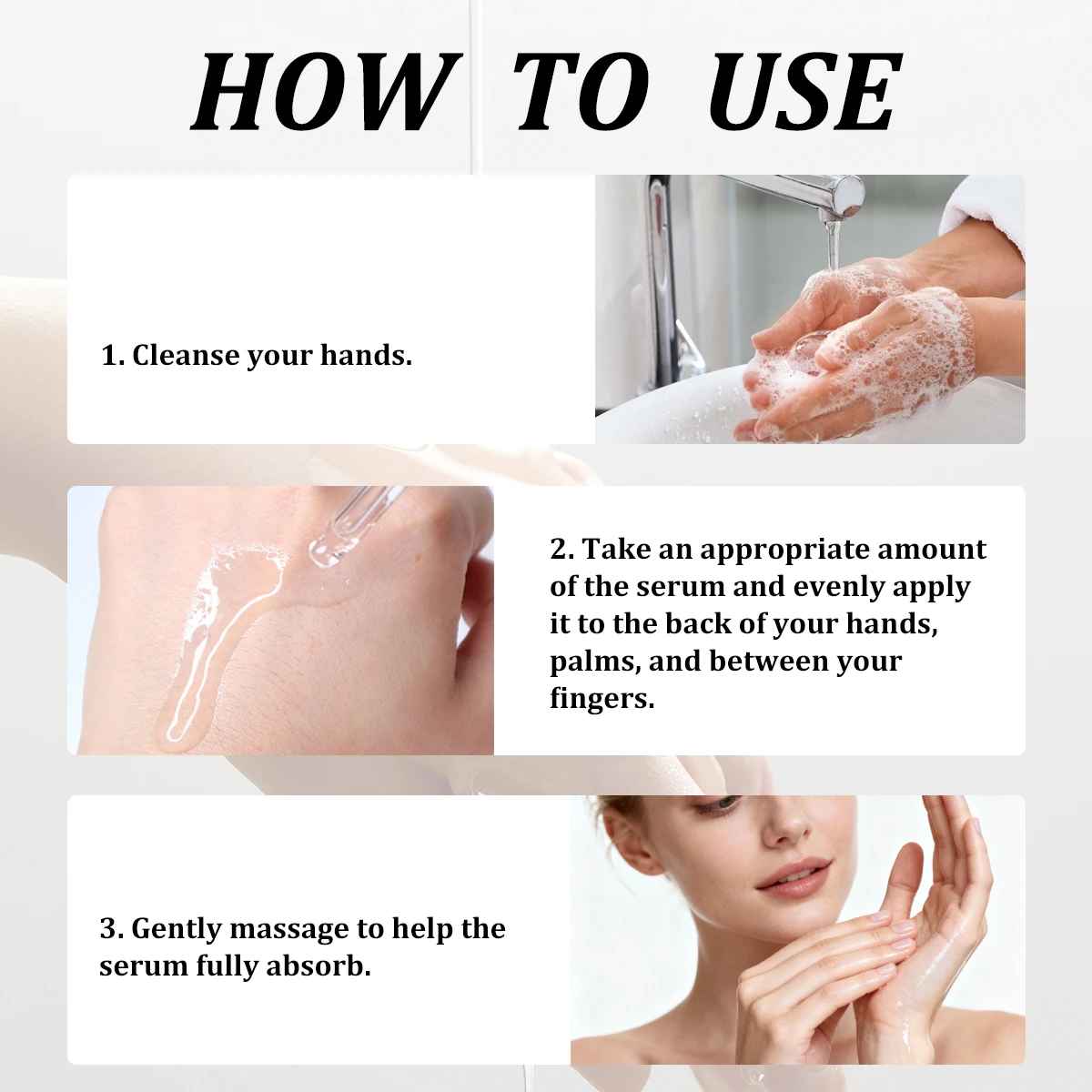 HOW TO USE

1. Cleanse your hands.

2. Take an appropriate amount of the serum and evenly apply it to the back of your hands, palms, and between your fingers.

3. Gently massage to help the serum fully absorb.